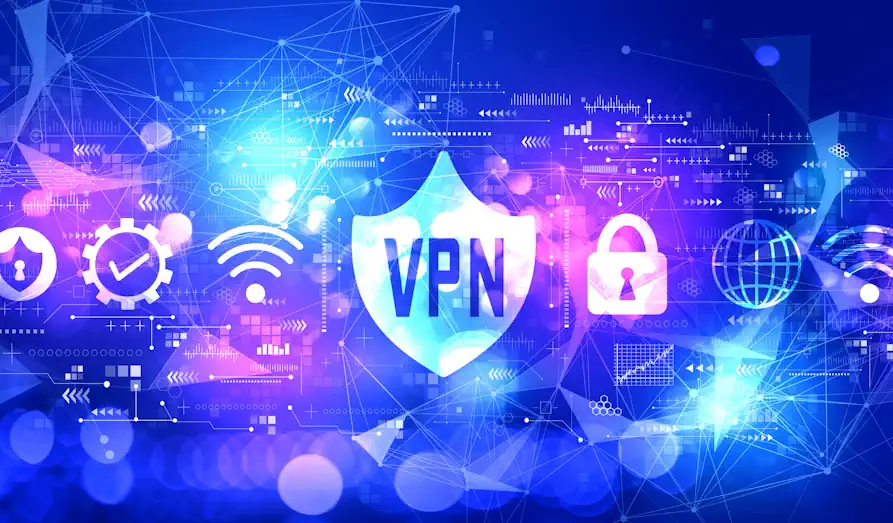 VPN